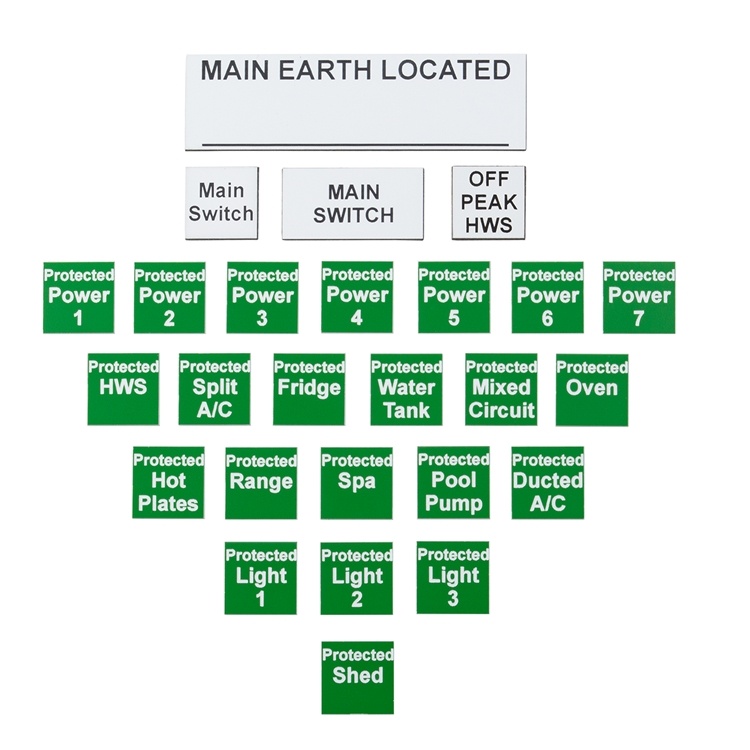 MAIN EARTH LOCATED
____

Main
Switch

MAIN
SWITCH

OFF
PEAK
HWS

Protected
Power
1

Protected
Power
2

Protected
Power
3

Protected
Power
4

Protected
Power
5

Protected
Power
6

Protected
Power
7

Protected
HWS

Protected
Split
A/C

Protected
Fridge

Protected
Water
Tank

Protected
Mixed
Circuit

Protected
Oven

Protected
Hot
Plates

Protected
Range

Protected
Spa

Protected
Pool
Pump

Protected
Ducted
A/C

Protected
Light
1

Protected
Light
2

Protected
Light
3

Protected
Shed